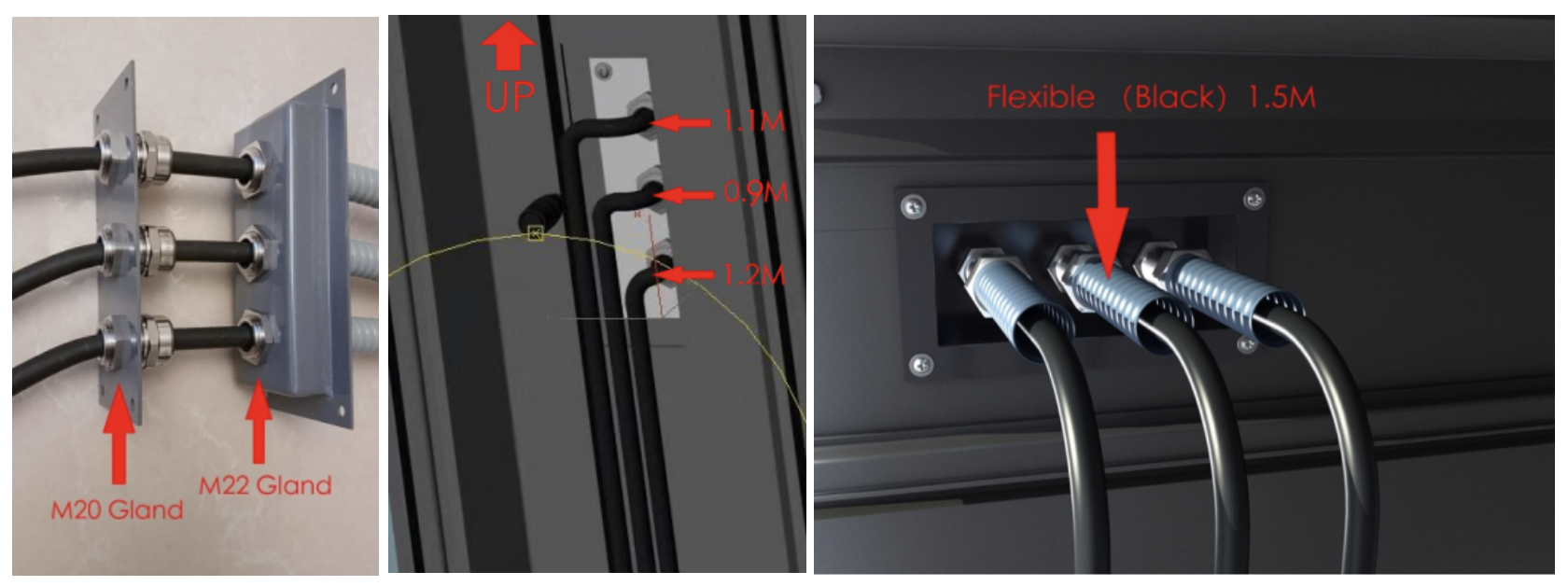 M20 Gland
M22 Gland

UP
1.1M
0.9M
1.2M

Flexible (Black) 1.5M